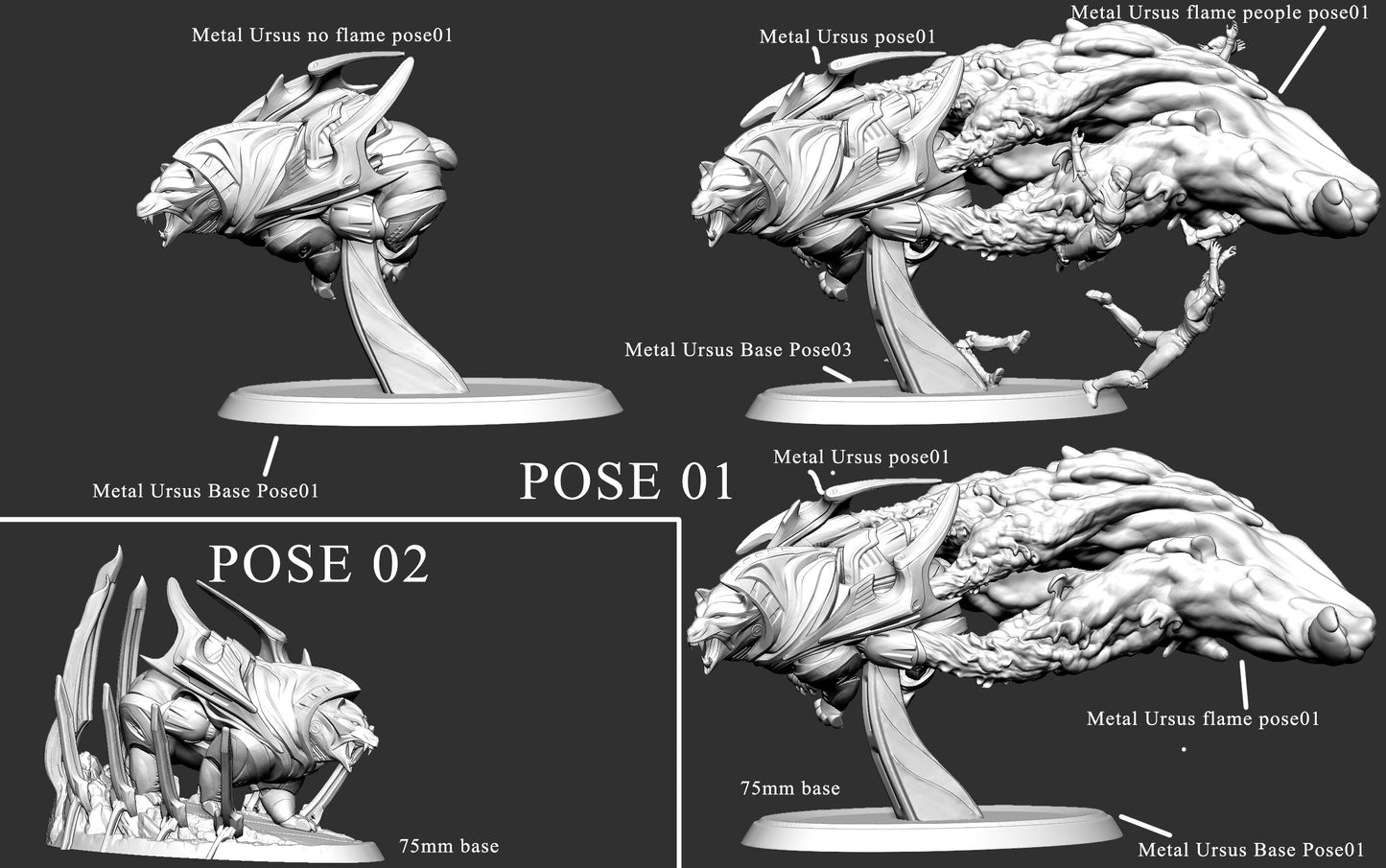 Metal Ursus no flame pose01

Metal Ursus pose01

Metal Ursus flame people pose01

Metal Ursus Base Pose03

Metal Ursus Base Pose01

POSE 01

Metal Ursus pose01

POSE 02

Metal Ursus flame pose01

75mm base

75mm base

Metal Ursus Base Pose01